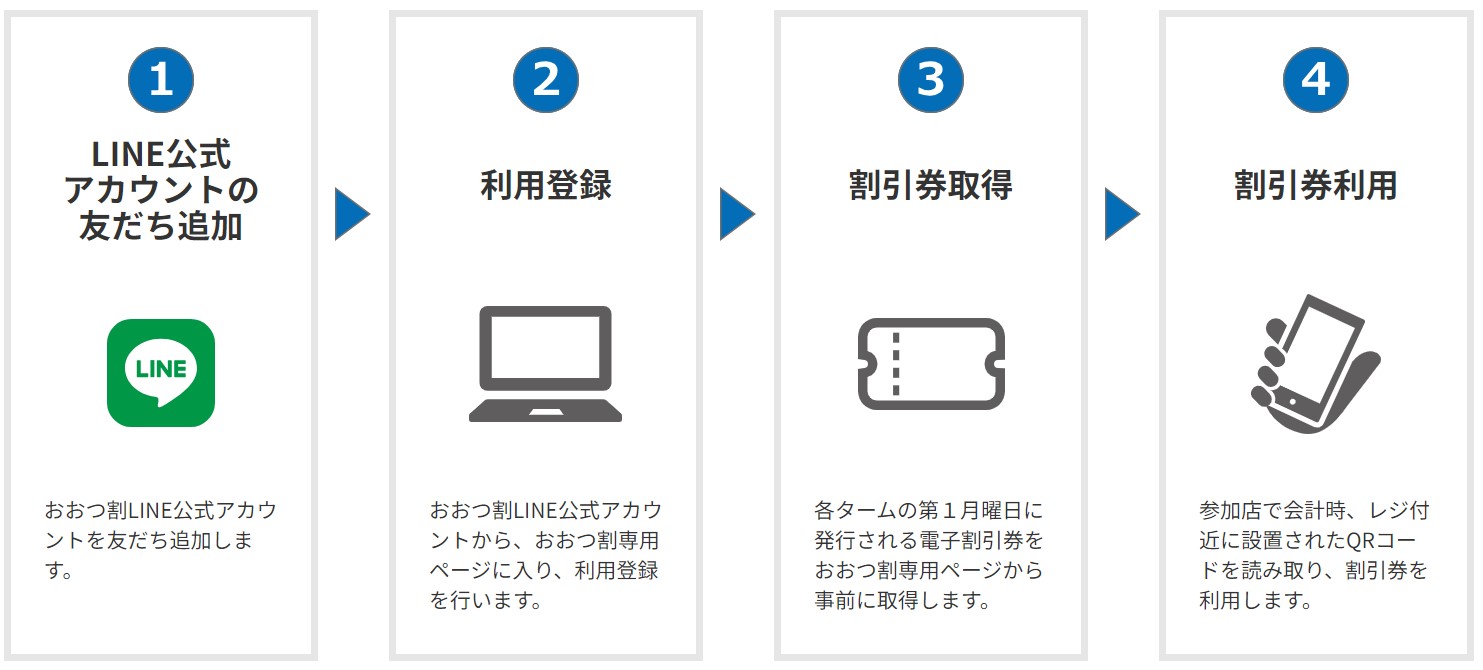 1

LINE公式アカウントの友だち追加

LINE

おおつ割LINE公式アカウントを友だち追加します。

2

利用登録

おおつ割LINE公式アカウントから、おおつ割専用ページに入り、利用登録を行います。

3

割引券取得

各タームの第１月曜日に発行される電子割引券をおおつ割専用ページから事前に取得します。

4

割引券利用

参加店で会計時、レジ付近に設置されたQRコードを読み取り、割引券を利用します。